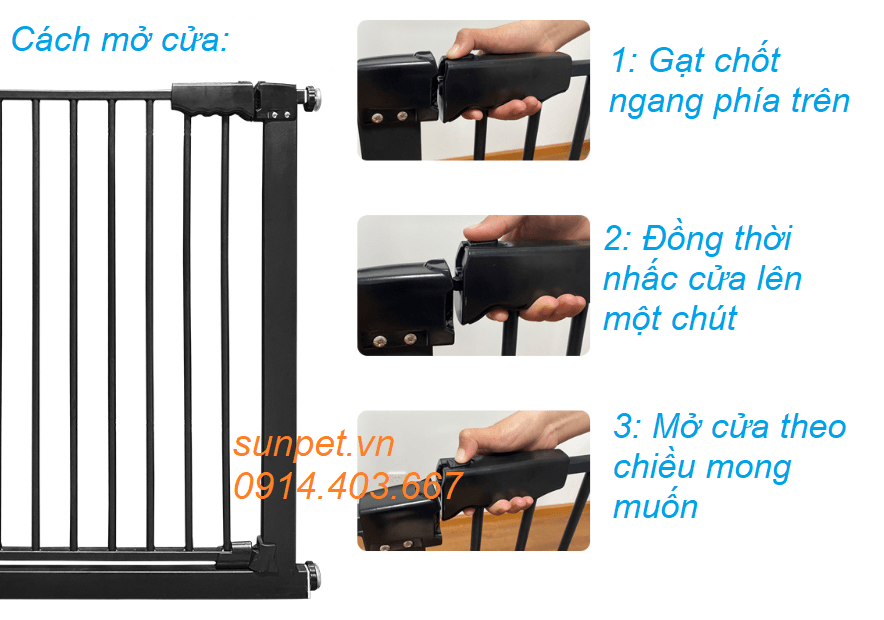 Cách mở cửa:

1: Gạt chốt ngang phía trên

2: Đồng thời nhấc cửa lên một chút

3: Mở cửa theo chiều mong muốn

sunpet.vn
0914.403.667