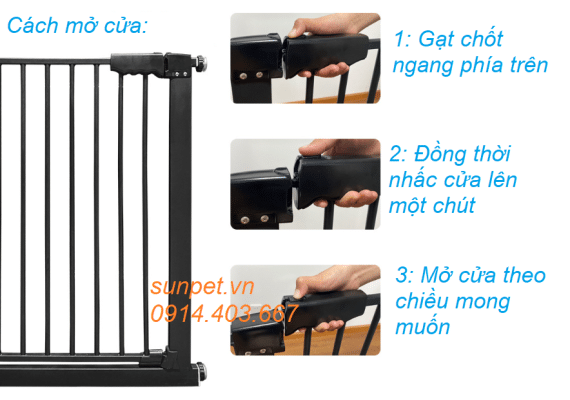 Cách mở cửa:

1: Gạt chốt ngang phía trên

2: Đồng thời nhấc cửa lên một chút

3: Mở cửa theo chiều mong muốn

sunpet.vn
0914.403.667